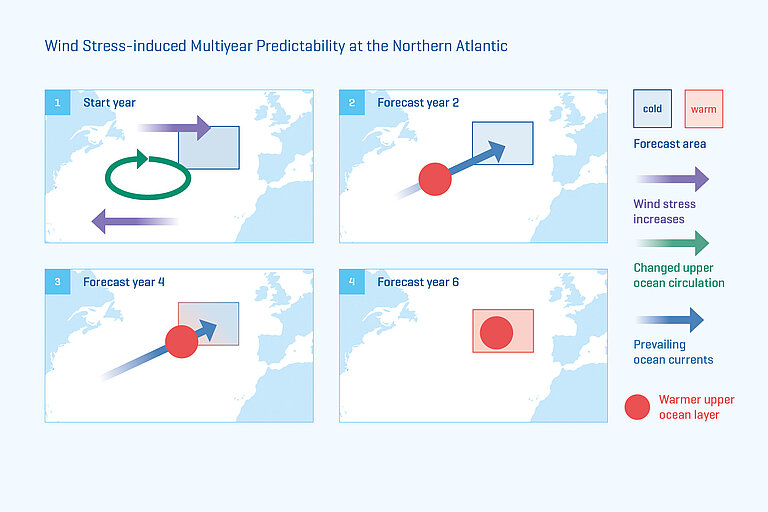 Wind Stress-induced Multiyear Predictability at the Northern Atlantic

1 Start year

2 Forecast year 2

3 Forecast year 4

4 Forecast year 6

cold

warm

Forecast area

Wind stress increases

Changed upper ocean circulation

Prevailing ocean currents

Warmer upper ocean layer