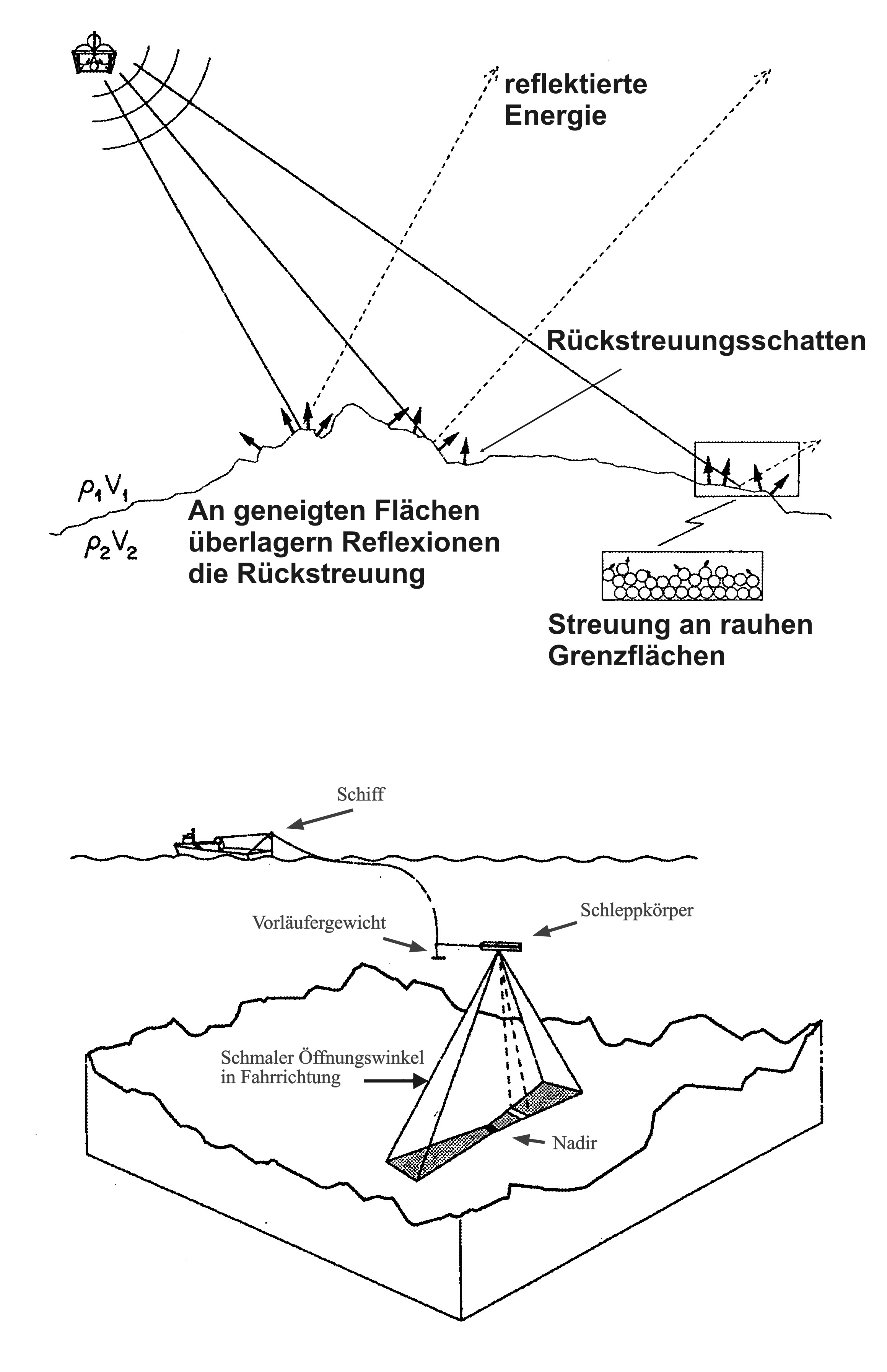 reflektierte Energie

Rückstreuungsschatten

$\rho_1 V_1$

$\rho_2 V_2$

An geneigten Flächen überlagern Reflexionen die Rückstreuung

Streuung an rauhen Grenzflächen

Schiff

Vorläufergewicht

Schleppkörper

Schmaler Öffnungswinkel in Fahrrichtung

Nadir